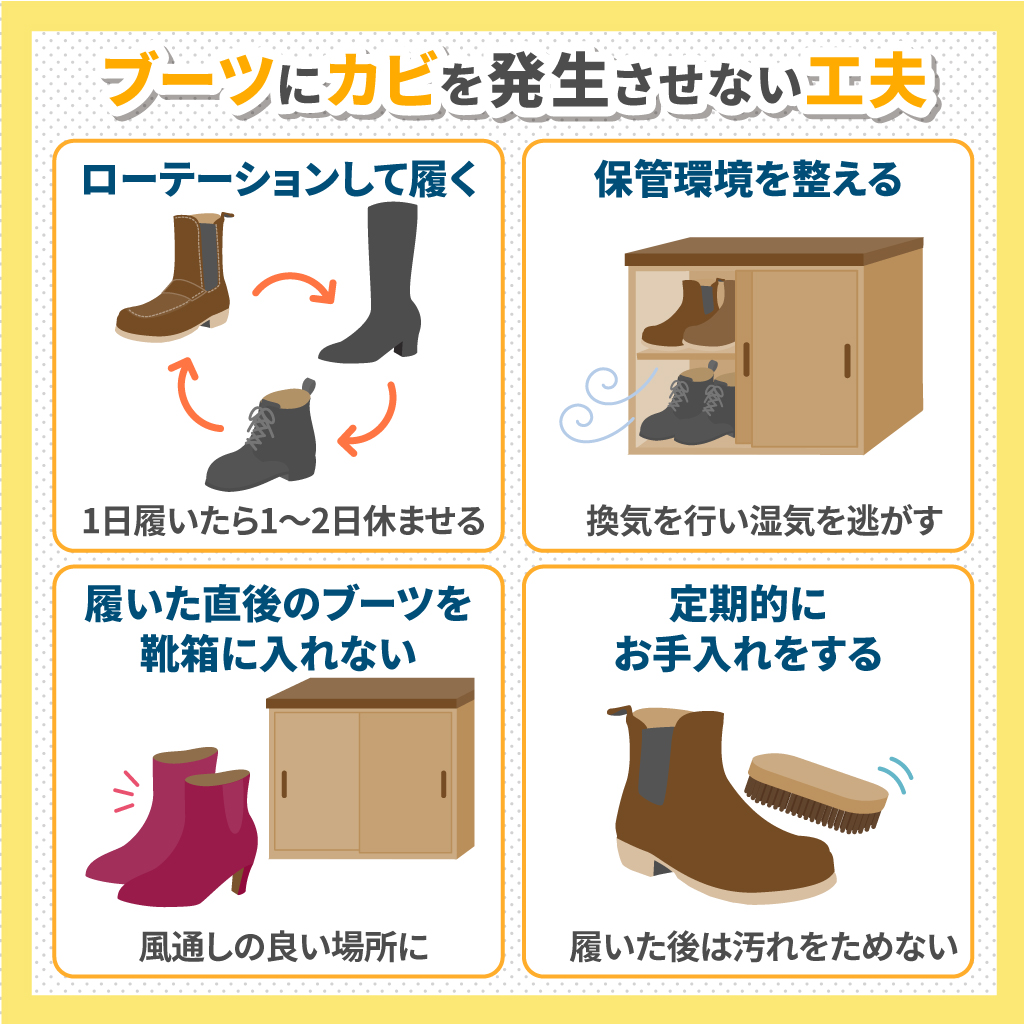 ブーツにカビを発生させない工夫

ローテーションして履く

1日履いたら1〜2日休ませる

保管環境を整える

換気を行い湿気を逃がす

履いた直後のブーツを靴箱に入れない

風通しの良い場所に

定期的にお手入れをする

履いた後は汚れをためない